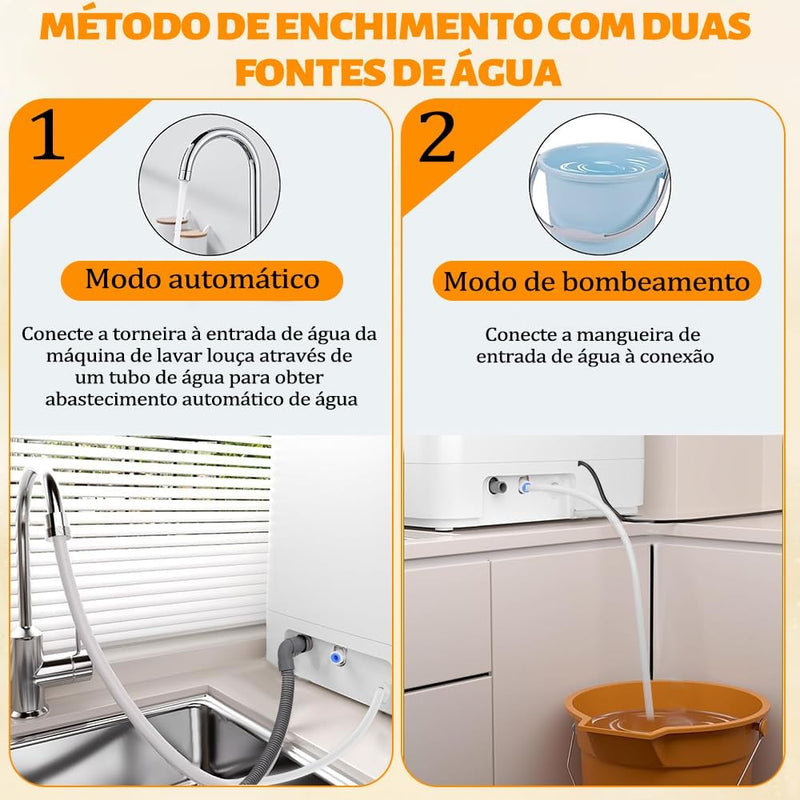 MÉTODO DE ENCHIMENTO COM DUAS FONTES DE ÁGUA

1

Modo automático

Conecte a torneira à entrada de água da máquina de lavar louça através de um tubo de água para obter abastecimento automático de água

2

Modo de bombeamento

Conecte a mangueira de entrada de água à conexão