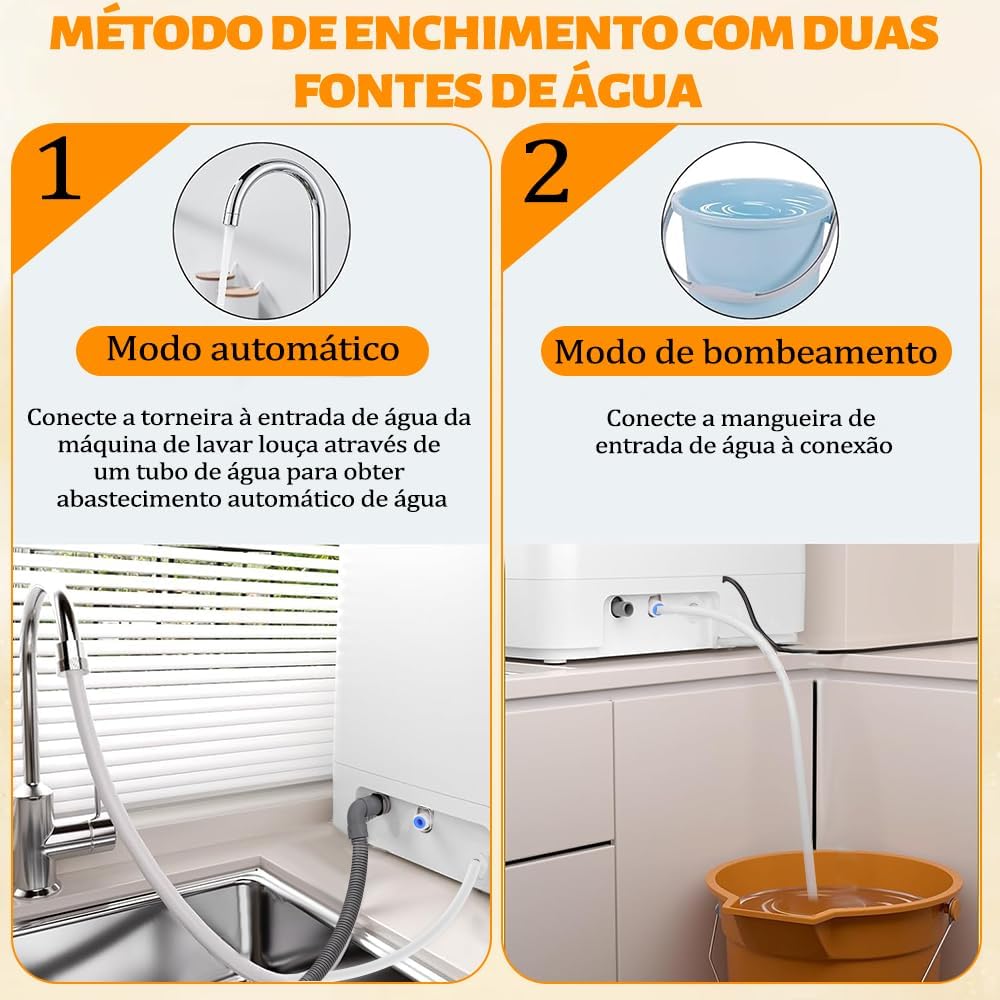 MÉTODO DE ENCHIMENTO COM DUAS FONTES DE ÁGUA

1

Modo automático

Conecte a torneira à entrada de água da máquina de lavar louça através de um tubo de água para obter abastecimento automático de água

2

Modo de bombeamento

Conecte a mangueira de entrada de água à conexão